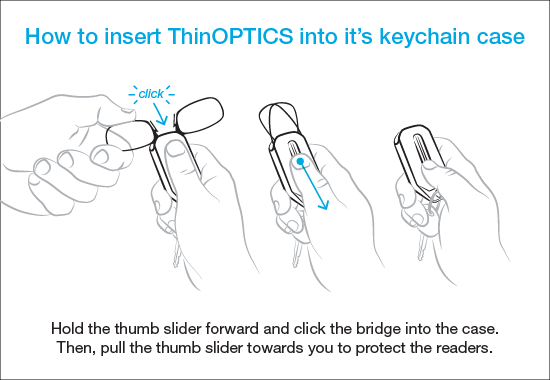 How to insert ThinOPTICS into it's keychain case

click

Hold the thumb slider forward and click the bridge into the case. Then, pull the thumb slider towards you to protect the readers.